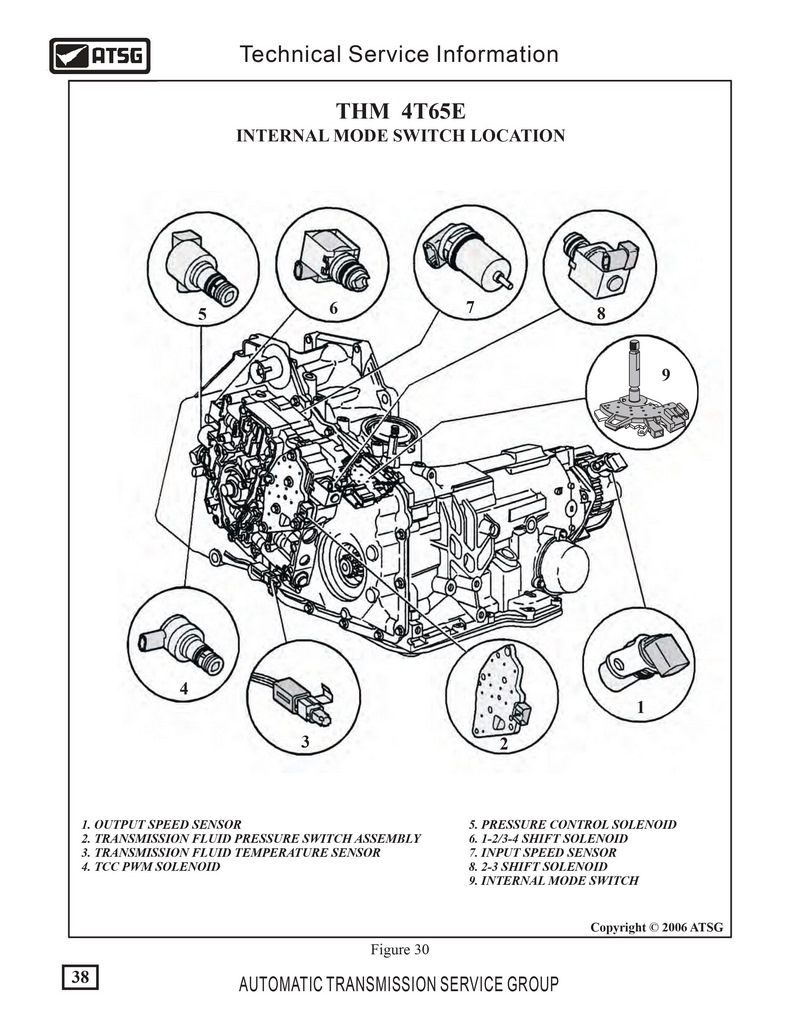 ATSG

Technical Service Information

THM 4T65E
INTERNAL MODE SWITCH LOCATION

5
6
7
8
9
4
3
2
1

1. OUTPUT SPEED SENSOR
2. TRANSMISSION FLUID PRESSURE SWITCH ASSEMBLY
3. TRANSMISSION FLUID TEMPERATURE SENSOR
4. TCC PWM SOLENOID

5. PRESSURE CONTROL SOLENOID
6. 1-2/3-4 SHIFT SOLENOID
7. INPUT SPEED SENSOR
8. 2-3 SHIFT SOLENOID
9. INTERNAL MODE SWITCH

Copyright © 2006 ATSG

Figure 30

38

AUTOMATIC TRANSMISSION SERVICE GROUP